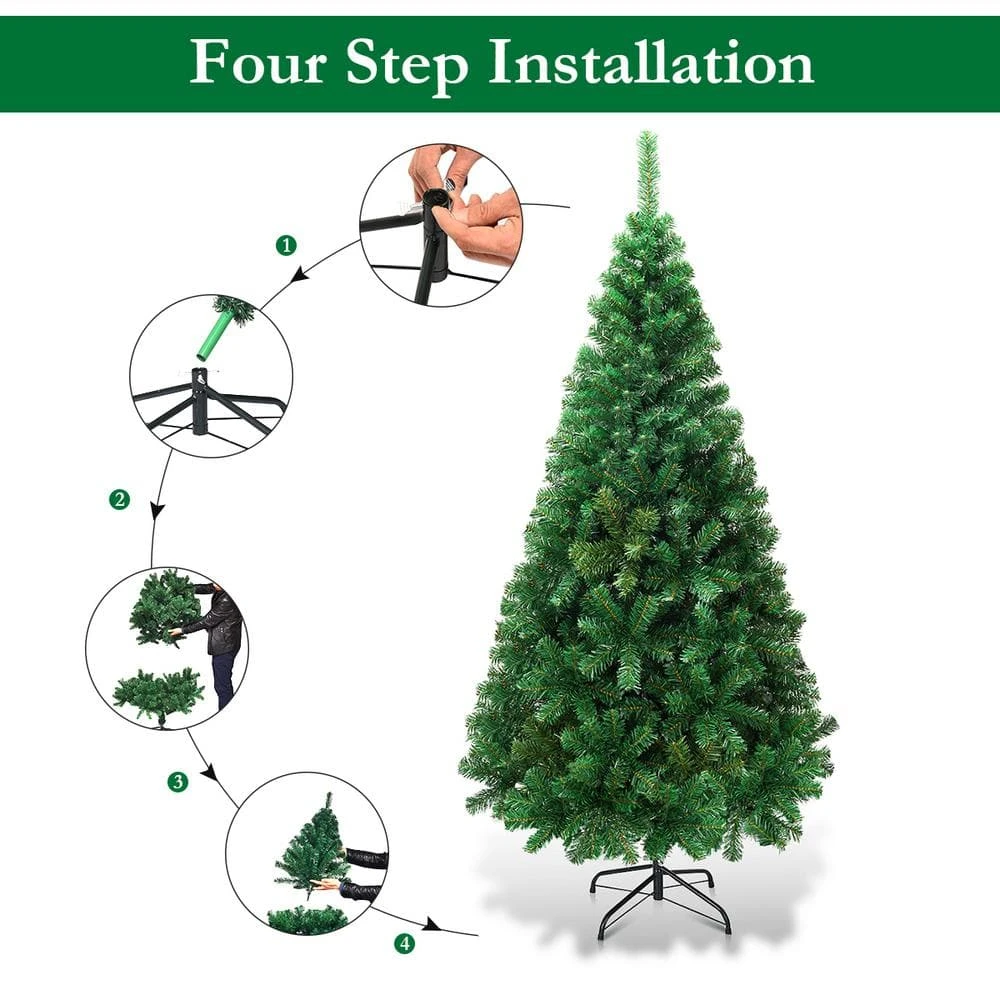 Four Step Installation

1

2

3

4