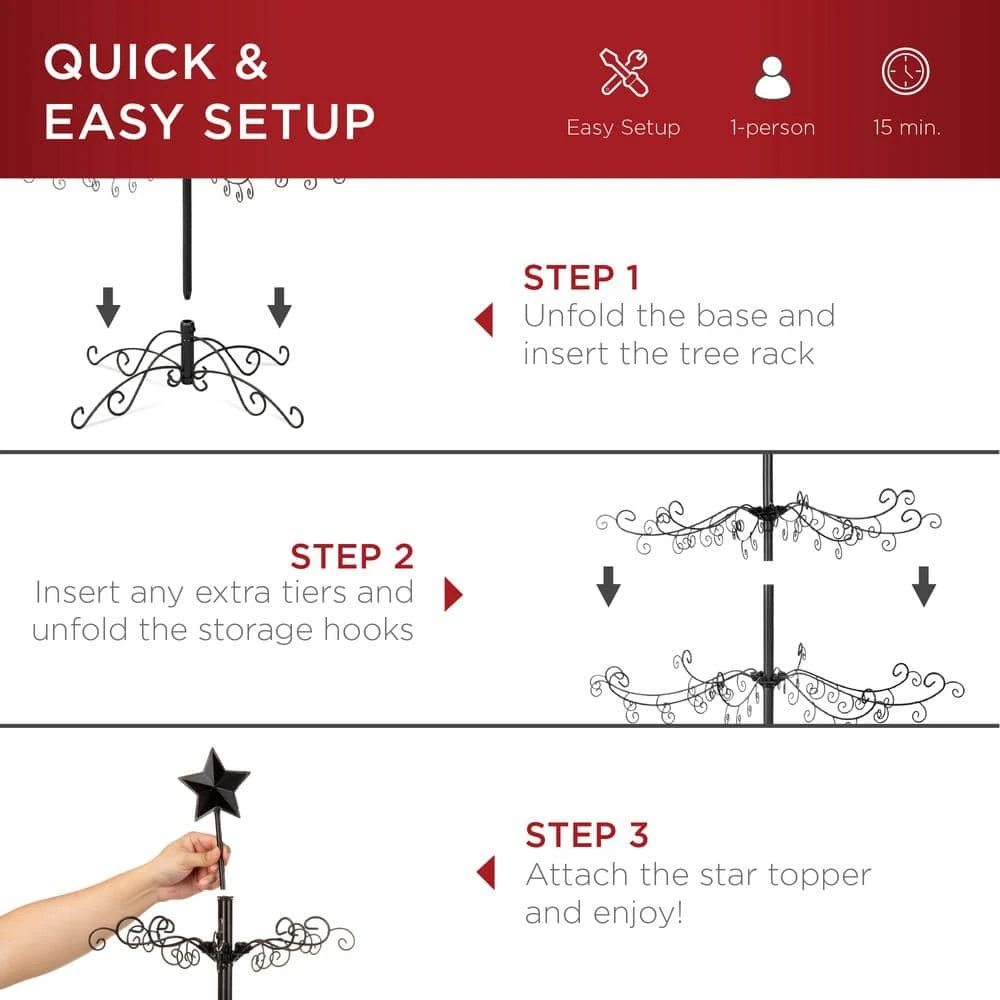 QUICK & EASY SETUP

Easy Setup

1-person

15 min.

STEP 1
Unfold the base and insert the tree rack

STEP 2
Insert any extra tiers and unfold the storage hooks

STEP 3
Attach the star topper and enjoy!